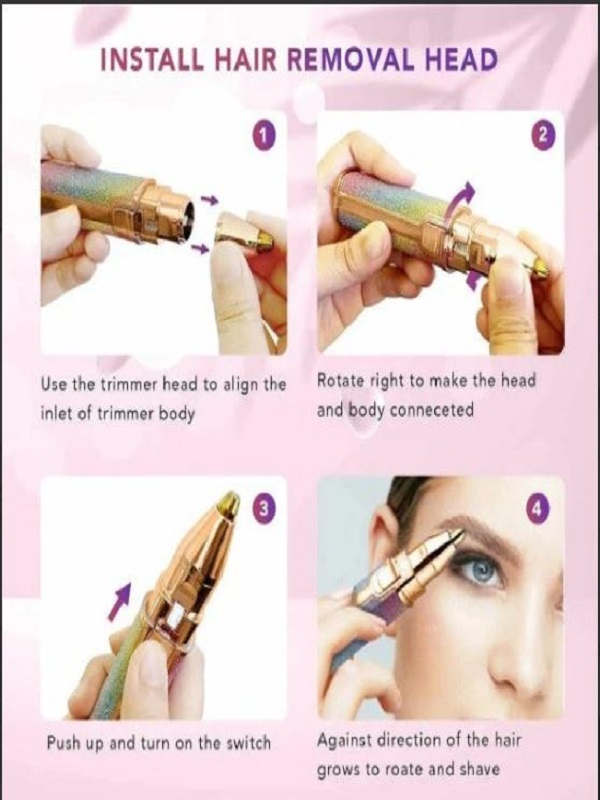 INSTALL HAIR REMOVAL HEAD

1

Use the trimmer head to align the inlet of trimmer body

2

Rotate right to make the head and body conneceted

3

Push up and turn on the switch

4

Against direction of the hair grows to roate and shave